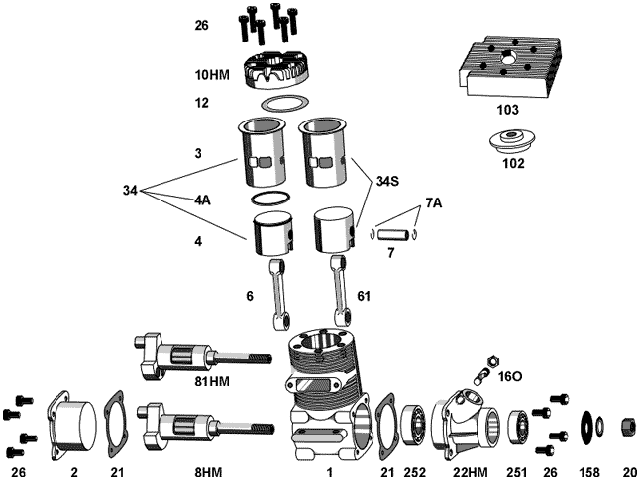 26
10HM
12
3
34
4A
4
34S
7A
7
103
102
6
61
81HM
16O
26
2
21
8HM
1
21
252
22HM
251
26
158
20