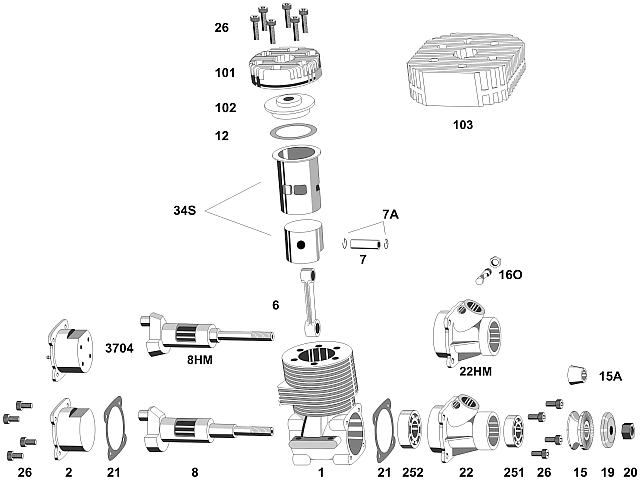 26
101
102
12
103
34S
7A
7
16O
6
3704
8HM
22HM
15A
26
2
21
8
1
21
252
22
251
26
15
19
20