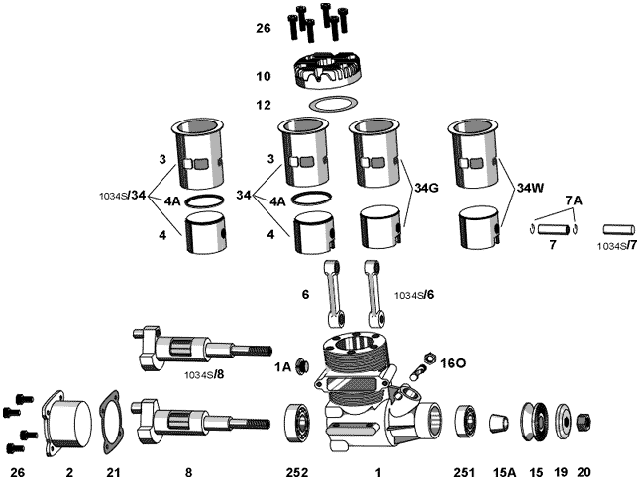 26
10
12
3
1034S/34
4A
4
3
34
4A
4
34G
34W
7A
7
1034S/7
6
1034S/6
1034S/8
1A
16O
26
2
21
8
252
1
251
15A
15
19
20