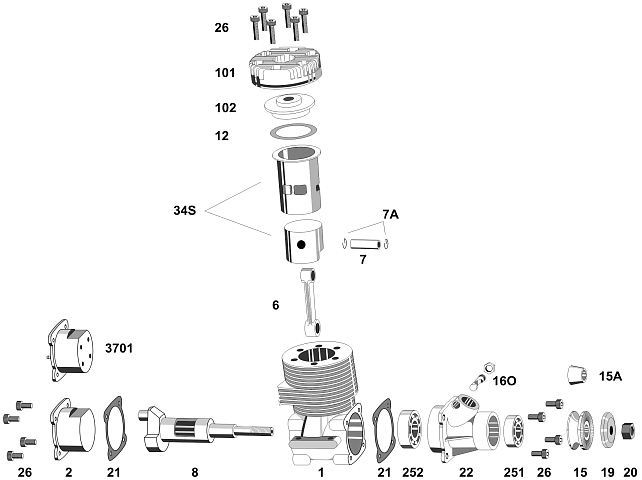 26
101
102
12
34S
7A
7
6
3701
16O
15A
26
2
21
8
1
21
252
22
251
26
15
19
20