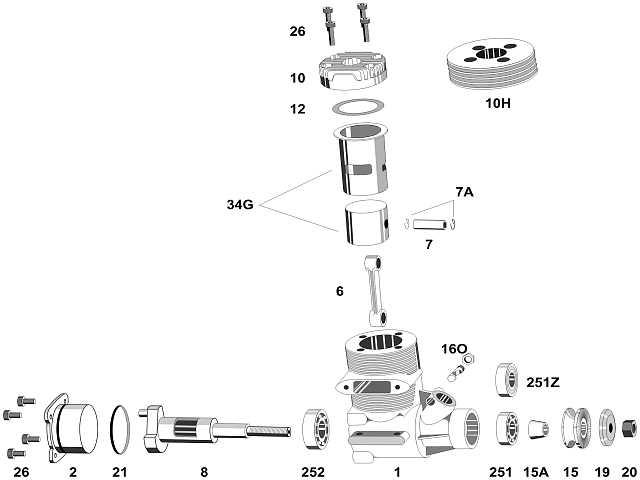 26
10
10H
12
34G
7A
7
6
16O
251Z
26
2
21
8
252
1
251
15A
15
19
20