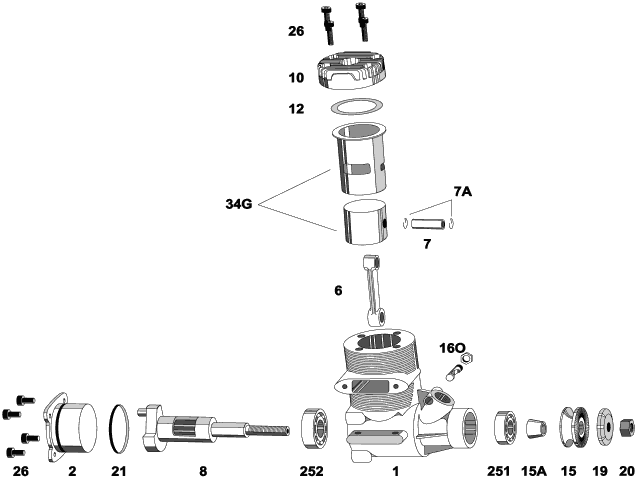 26
10
12
34G
7A
7
6
16O
26 2 21 8 252 1 251 15A 15 19 20