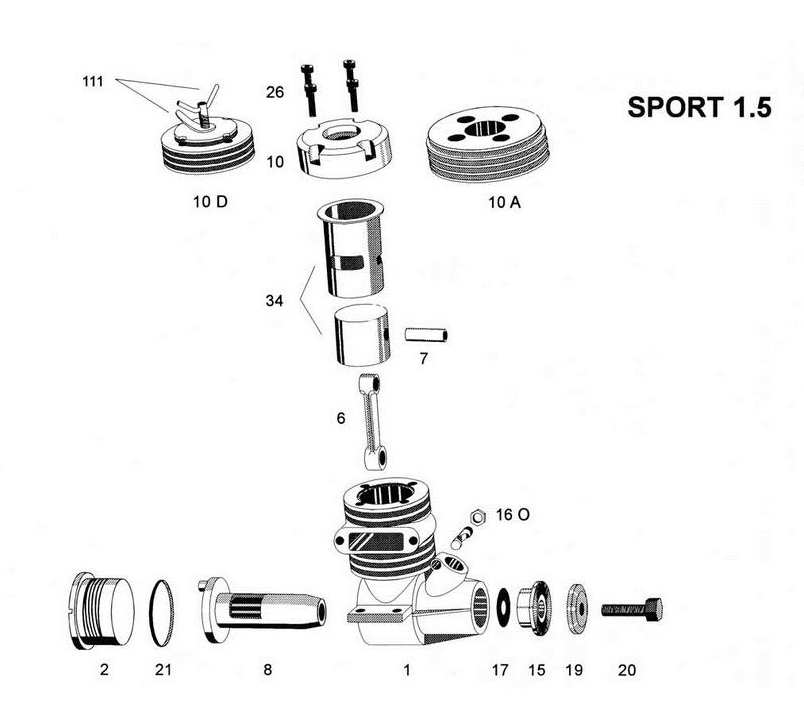 111

26

SPORT 1.5

10

10 D

10 A

34

7

6

16 O

2

21

8

1

17

15

19

20