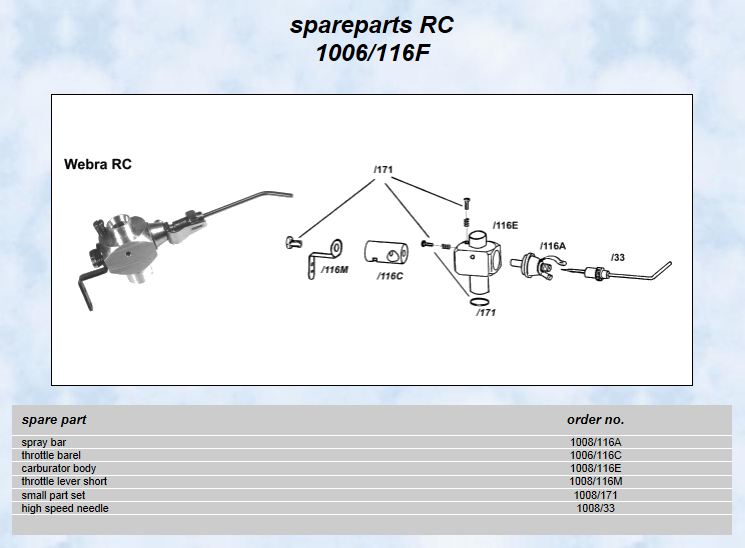 spareparts RC
1006/116F

Webra RC

/171
/116E
/116A
/33
/116M
/116C
/171

| spare part | order no. |
|---|---|
| spray bar | 1008/116A |
| throttle barel | 1006/116C |
| carburator body | 1008/116E |
| throttle lever short | 1008/116M |
| small part set | 1008/171 |
| high speed needle | 1008/33 |